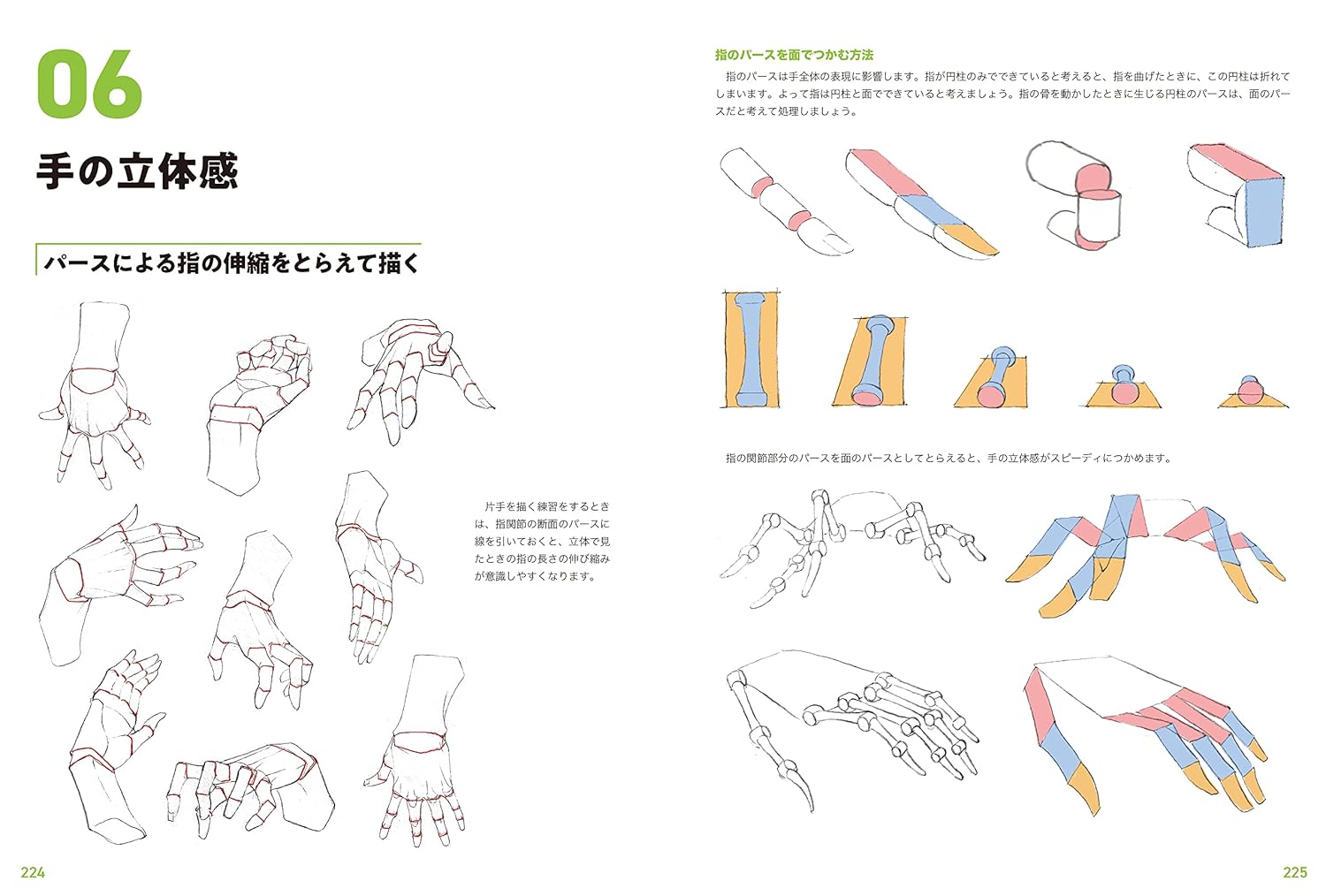 06

手の立体感

パースによる指の伸縮をとらえて描く

片手を描く練習をするときは、指関節の断面のパースに線を引いておくと、立体で見たときの指の長さの伸び縮みが意識しやすくなります。

224

指のパースを面でつかむ方法

指のパースは手全体の表現に影響します。指が円柱のみでできていると考えると、指を曲げたときに、この円柱は折れてしまいます。よって指は円柱と面でできていると考えましょう。指の骨を動かしたときに生じる円柱のパースは、面のパースだと考えて処理しましょう。

指の関節部分のパースを面のパースとしてとらえると、手の立体感がスピーディにつかめます。

225