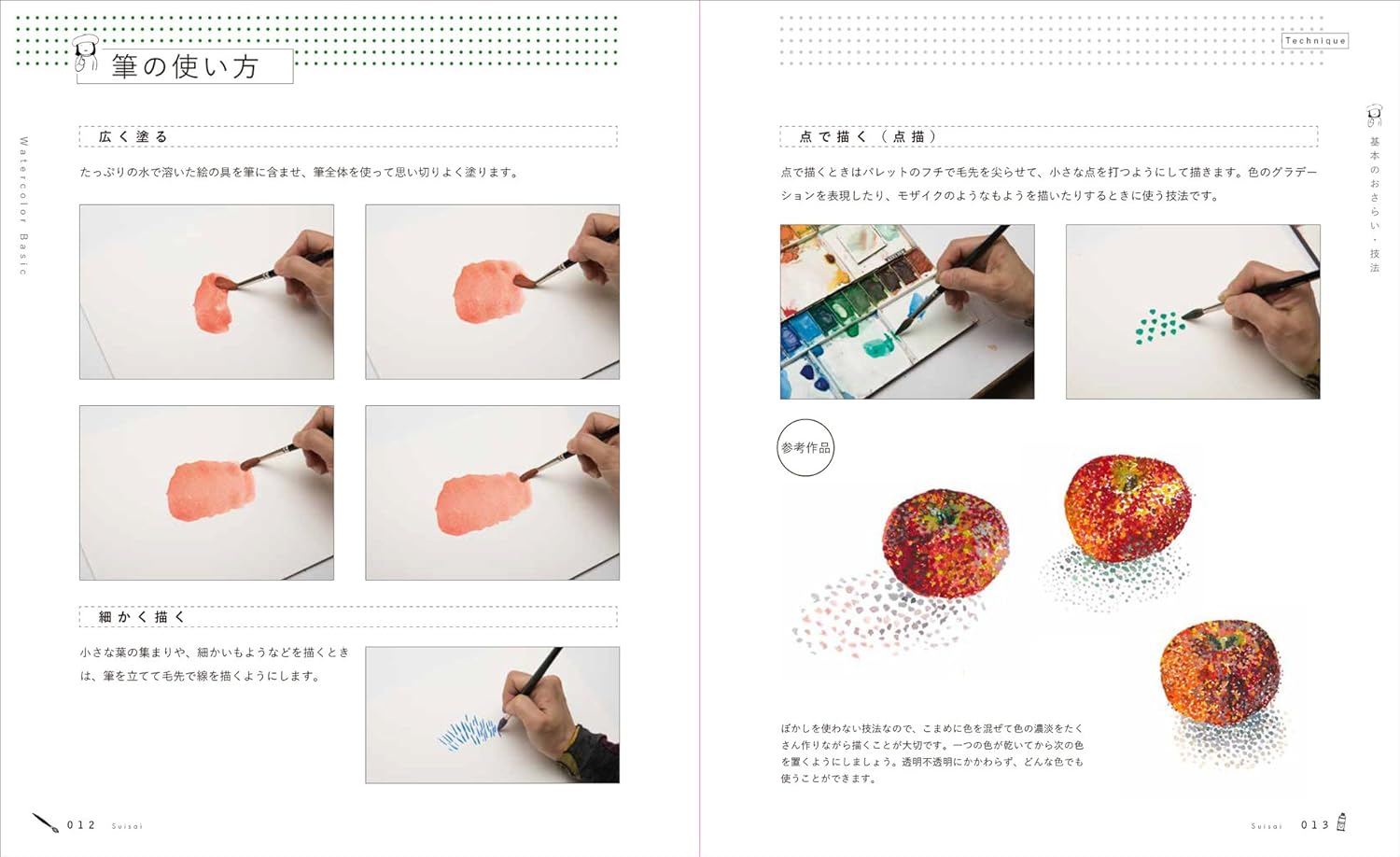 筆の使い方

Watercolor Basic

広く塗る

たっぷりの水で溶いた絵の具を筆に含ませ、筆全体を使って思い切りよく塗ります。

細かく描く

小さな葉の集まりや、細かいもようなどを描くときは、筆を立てて毛先で線を描くようにします。

012 Suisai

Technique

基本のおさらい・技法

点で描く（点描）

点で描くときはパレットのフチで毛先を尖らせて、小さな点を打つようにして描きます。色のグラデーションを表現したり、モザイクのようなもようを描いたりするときに使う技法です。

参考作品

ぼかしを使わない技法なので、こまめに色を混ぜて色の濃淡をたくさん作りながら描くことが大切です。一つの色が乾いてから次の色を置くようにしましょう。透明不透明にかかわらず、どんな色でも使うことができます。

Suisai 013