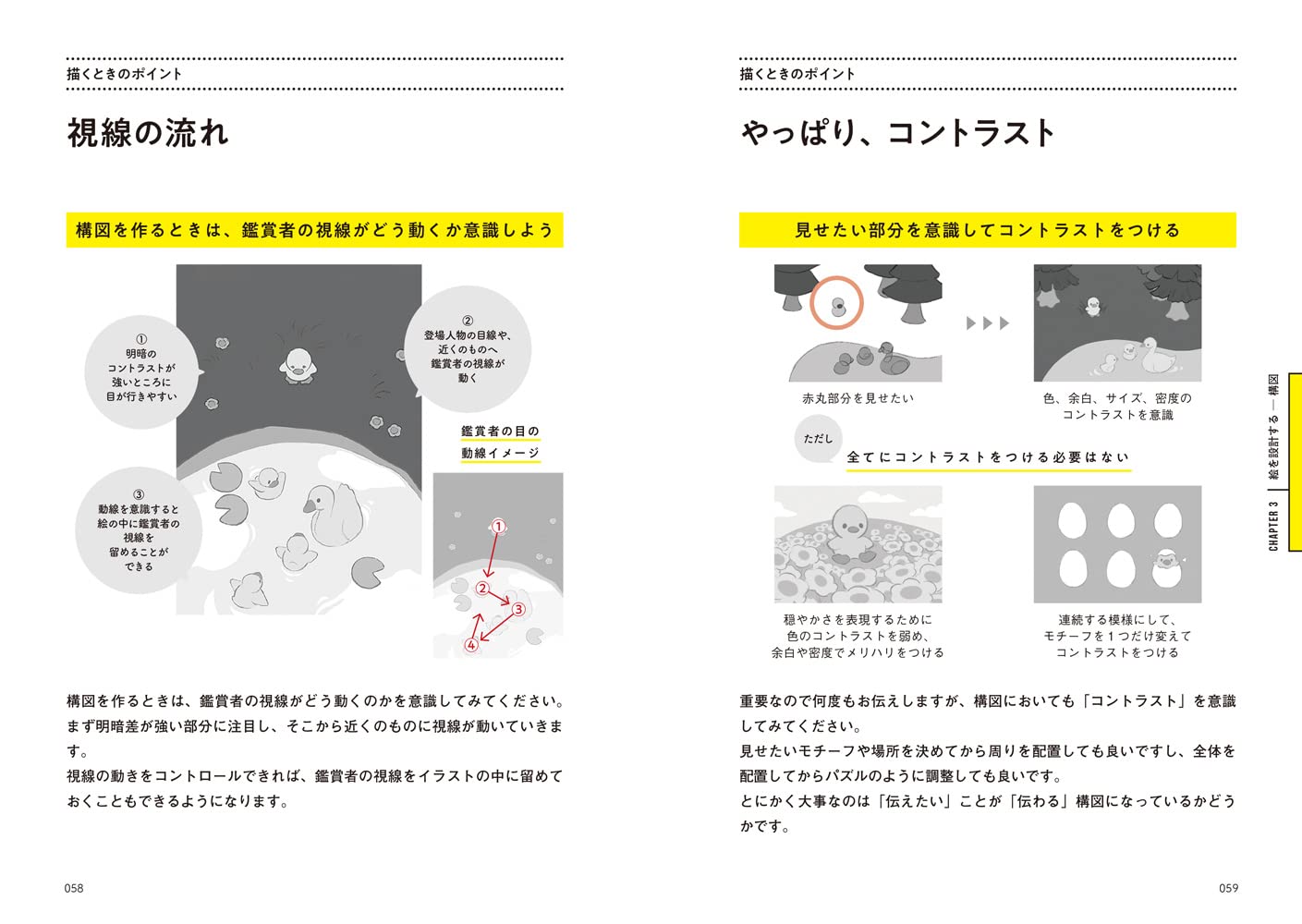 描くときのポイント

視線の流れ

構図を作るときは、鑑賞者の視線がどう動くか意識しよう

①
明暗の
コントラストが
強いところに
目が行きやすい

②
登場人物の目線や、
近くのものへ
鑑賞者の視線が
動く

③
動線を意識すると
絵の中に鑑賞者の
視線を
留めることが
できる

鑑賞者の目の
動線イメージ

①
②
③
④

構図を作るときは、鑑賞者の視線がどう動くのかを意識してみてください。まず明暗差が強い部分に注目し、そこから近くのものに視線が動いていきます。
視線の動きをコントロールできれば、鑑賞者の視線をイラストの中に留めておくこともできるようになります。

058

描くときのポイント

やっぱり、コントラスト

見せたい部分を意識してコントラストをつける

赤丸部分を見せたい

色、余白、サイズ、密度の
コントラストを意識

ただし

全てにコントラストをつける必要はない

穏やかさを表現するために
色のコントラストを弱め、
余白や密度でメリハリをつける

連続する模様にして、
モチーフを１つだけ変えて
コントラストをつける

重要なので何度もお伝えしますが、構図においても「コントラスト」を意識してみてください。
見せたいモチーフや場所を決めてから周りを配置しても良いですし、全体を配置してからパズルのように調整しても良いです。
とにかく大事なのは「伝えたい」ことが「伝わる」構図になっているかどうかです。

CHAPTER 3　絵を設計する ― 構図

059