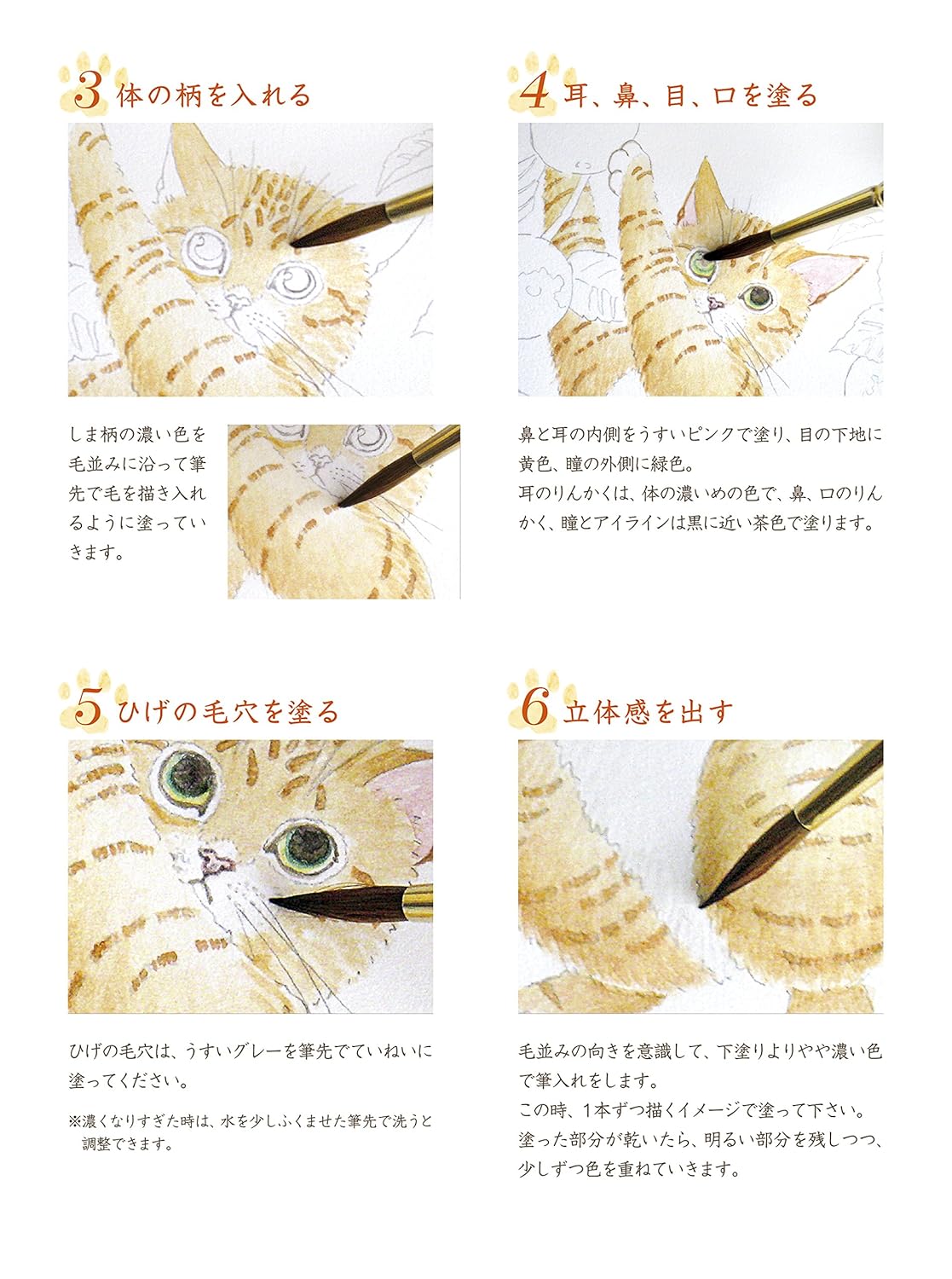 3 体の柄を入れる

しま柄の濃い色を毛並みに沿って筆先で毛を描き入れるように塗っていきます。

4 耳、鼻、目、口を塗る

鼻と耳の内側をうすいピンクで塗り、目の下地に黄色、瞳の外側に緑色。
耳のりんかくは、体の濃いめの色で、鼻、口のりんかく、瞳とアイラインは黒に近い茶色で塗ります。

5 ひげの毛穴を塗る

ひげの毛穴は、うすいグレーを筆先でていねいに塗ってください。

※濃くなりすぎた時は、水を少しふくませた筆先で洗うと調整できます。

6 立体感を出す

毛並みの向きを意識して、下塗りよりやや濃い色で筆入れをします。
この時、1本ずつ描くイメージで塗って下さい。
塗った部分が乾いたら、明るい部分を残しつつ、少しずつ色を重ねていきます。