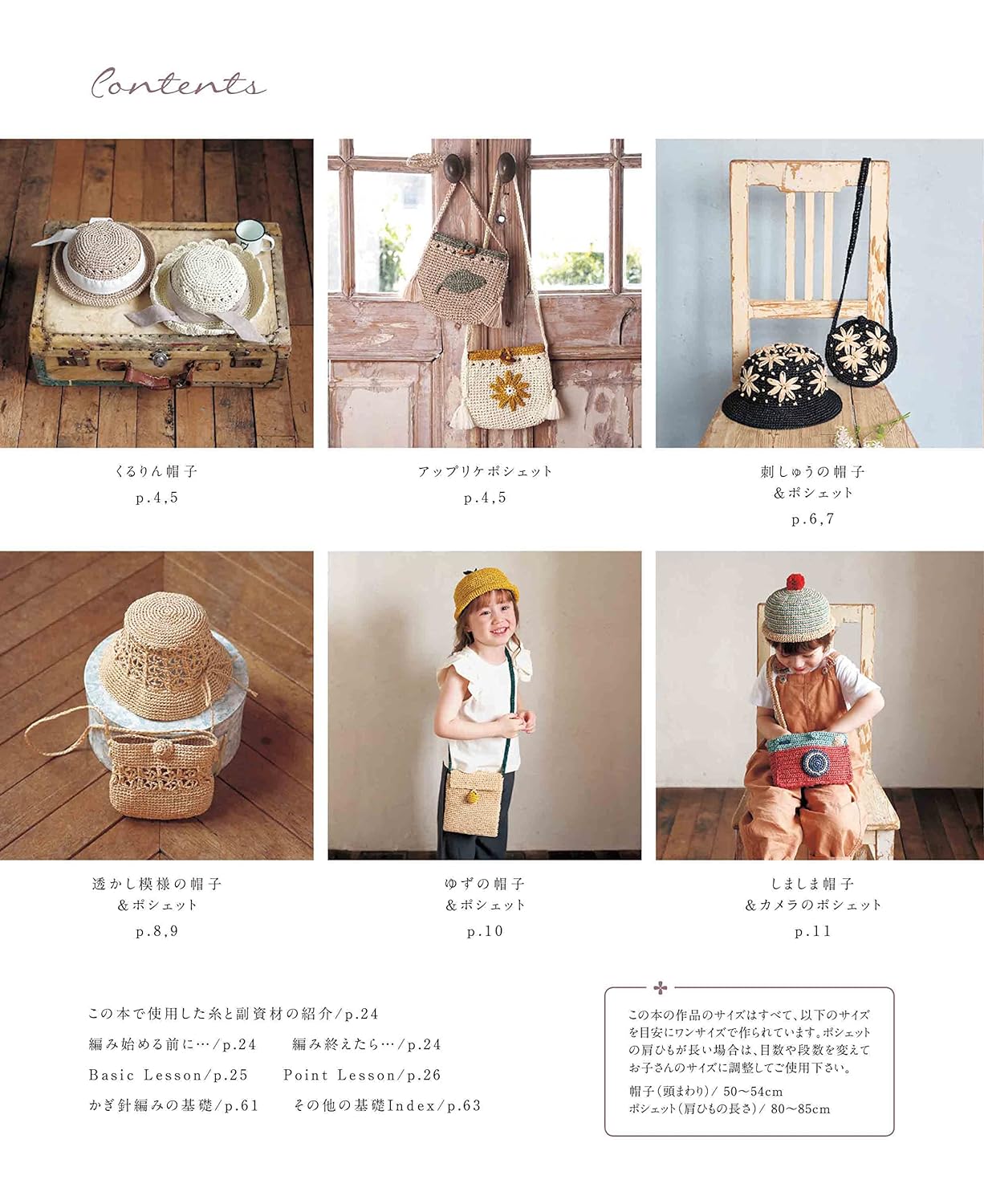 Contents

くるりん帽子
p.4,5

アップリケポシェット
p.4,5

刺しゅうの帽子
&ポシェット
p.6,7

透かし模様の帽子
&ポシェット
p.8,9

ゆずの帽子
&ポシェット
p.10

しましま帽子
&カメラのポシェット
p.11

この本で使用した糸と副資材の紹介/p.24
編み始める前に…/p.24　編み終えたら…/p.24
Basic Lesson/p.25　Point Lesson/p.26
かぎ針編みの基礎/p.61　その他の基礎Index/p.63

この本の作品のサイズはすべて、以下のサイズを目安にワンサイズで作られています。ポシェットの肩ひもが長い場合は、目数や段数を変えてお子さんのサイズに調整してご使用下さい。
帽子(頭まわり)/ 50〜54cm
ポシェット(肩ひもの長さ)/ 80〜85cm