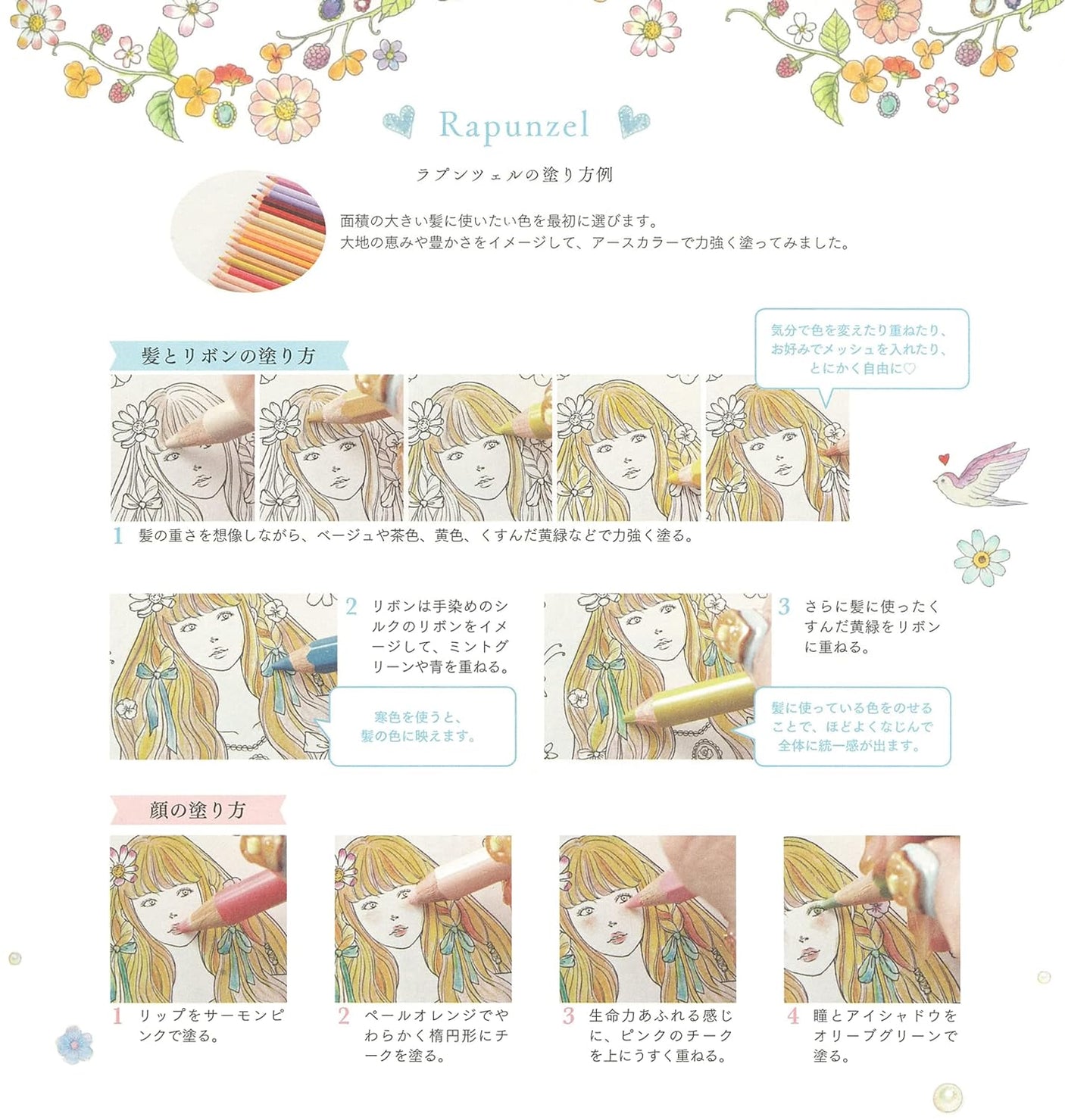 Rapunzel

ラプンツェルの塗り方例

面積の大きい髪に使いたい色を最初に選びます。
大地の恵みや豊かさをイメージして、アースカラーで力強く塗ってみました。

髪とリボンの塗り方

気分で色を変えたり重ねたり、お好みでメッシュを入れたり、とにかく自由に♡

1 髪の重さを想像しながら、ベージュや茶色、黄色、くすんだ黄緑などで力強く塗る。

2 リボンは手染めのシルクのリボンをイメージして、ミントグリーンや青を重ねる。

寒色を使うと、髪の色に映えます。

3 さらに髪に使ったくすんだ黄緑をリボンに重ねる。

髪に使っている色をのせることで、ほどよくなじんで全体に統一感が出ます。

顔の塗り方

1 リップをサーモンピンクで塗る。

2 ペールオレンジでやわらかく楕円形にチークを塗る。

3 生命力あふれる感じに、ピンクのチークを上にうすく重ねる。

4 瞳とアイシャドウをオリーブグリーンで塗る。