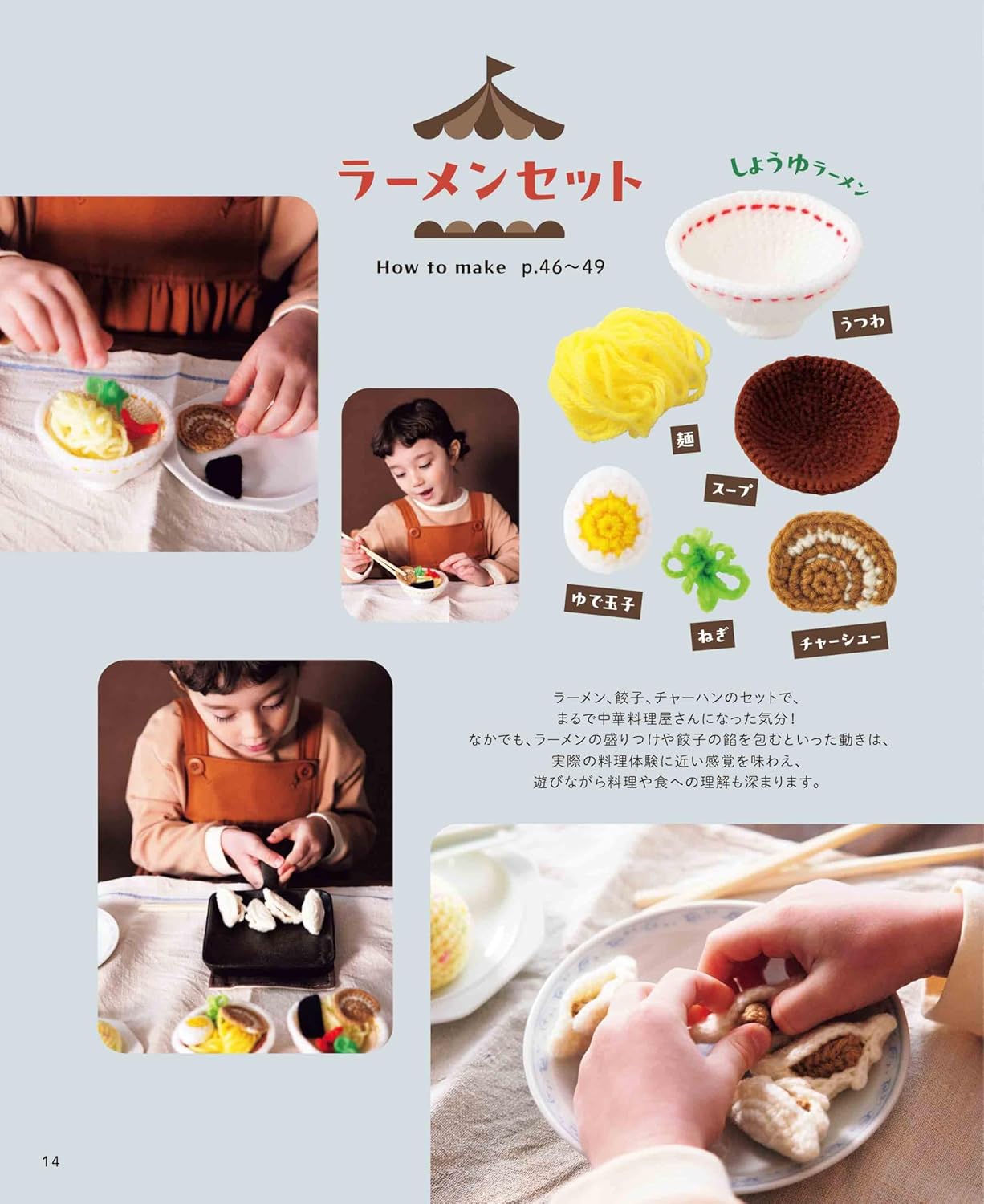 ラーメンセット

How to make p.46～49

しょうゆラーメン

うつわ

麺

スープ

ゆで玉子

ねぎ

チャーシュー

ラーメン、餃子、チャーハンのセットで、
まるで中華料理屋さんになった気分！
なかでも、ラーメンの盛りつけや餃子の餡を包むといった動きは、
実際の料理体験に近い感覚を味わえ、
遊びながら料理や食への理解も深まります。

14