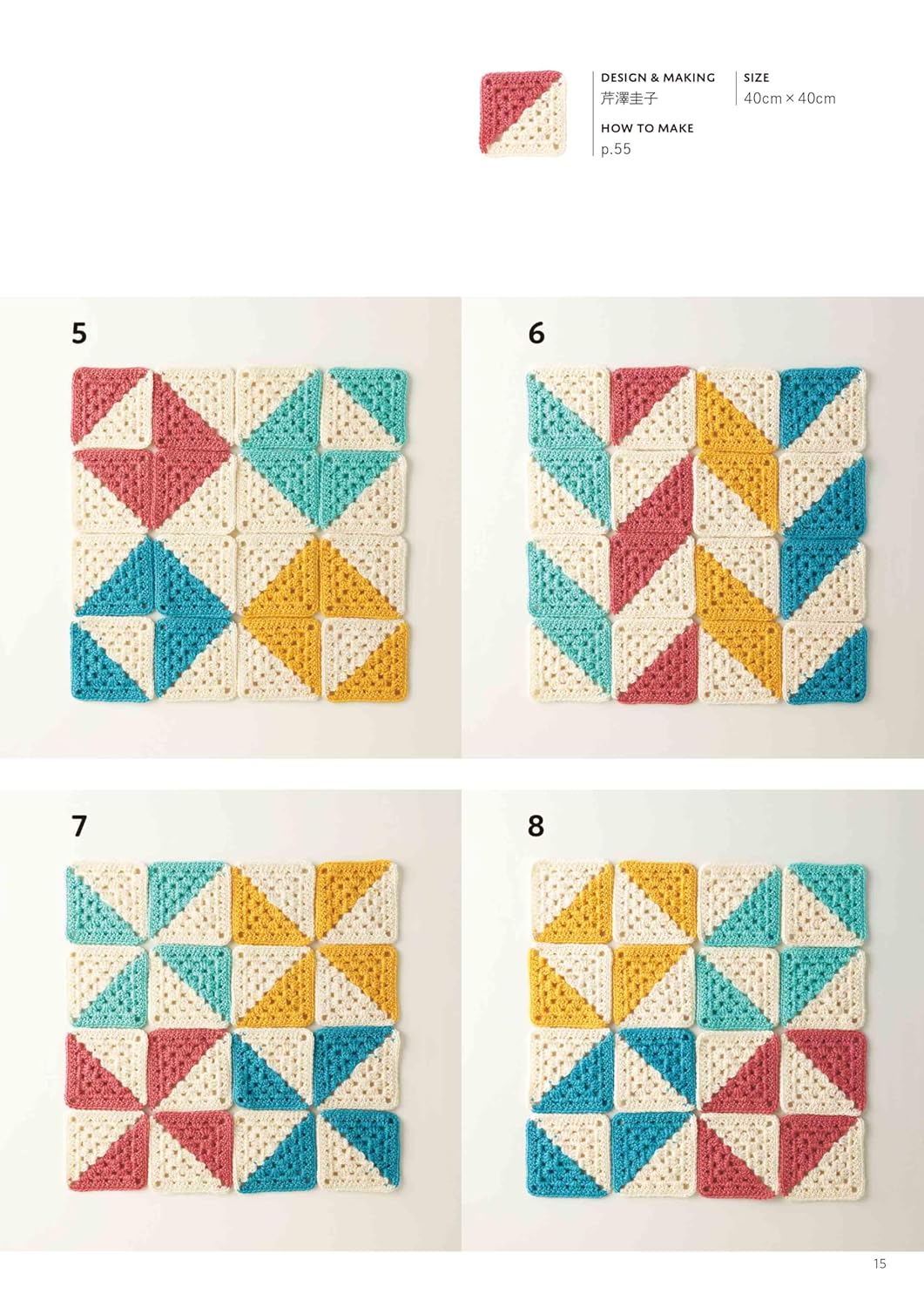 DESIGN & MAKING
芹澤圭子

HOW TO MAKE
p.55

SIZE
40cm × 40cm

5

6

7

8

15