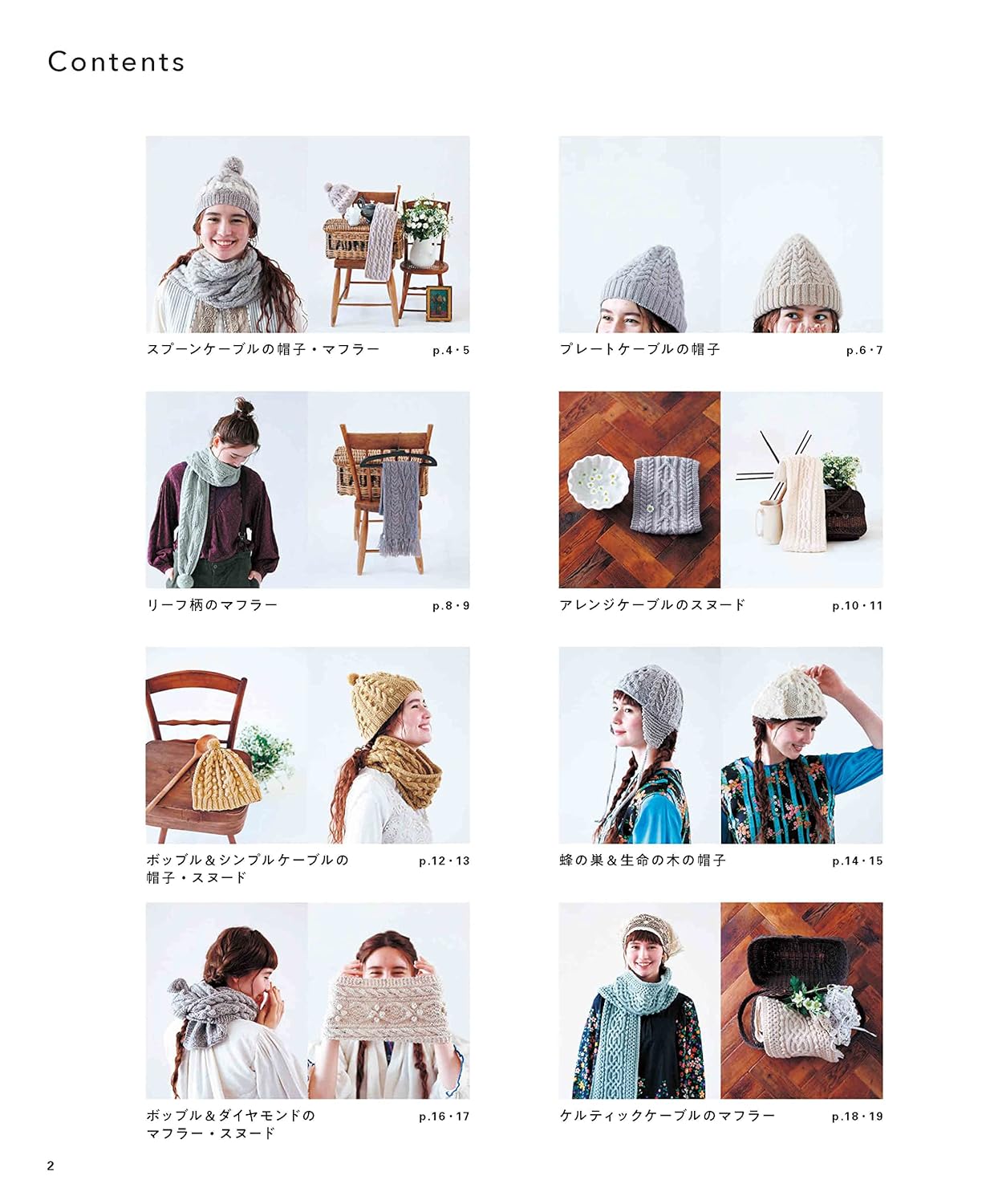 Contents

スプーンケーブルの帽子・マフラー p.4・5

プレートケーブルの帽子 p.6・7

リーフ柄のマフラー p.8・9

アレンジケーブルのスヌード p.10・11

ボッブル＆シンプルケーブルの帽子・スヌード p.12・13

蜂の巣＆生命の木の帽子 p.14・15

ボッブル＆ダイヤモンドのマフラー・スヌード p.16・17

ケルティックケーブルのマフラー p.18・19

2