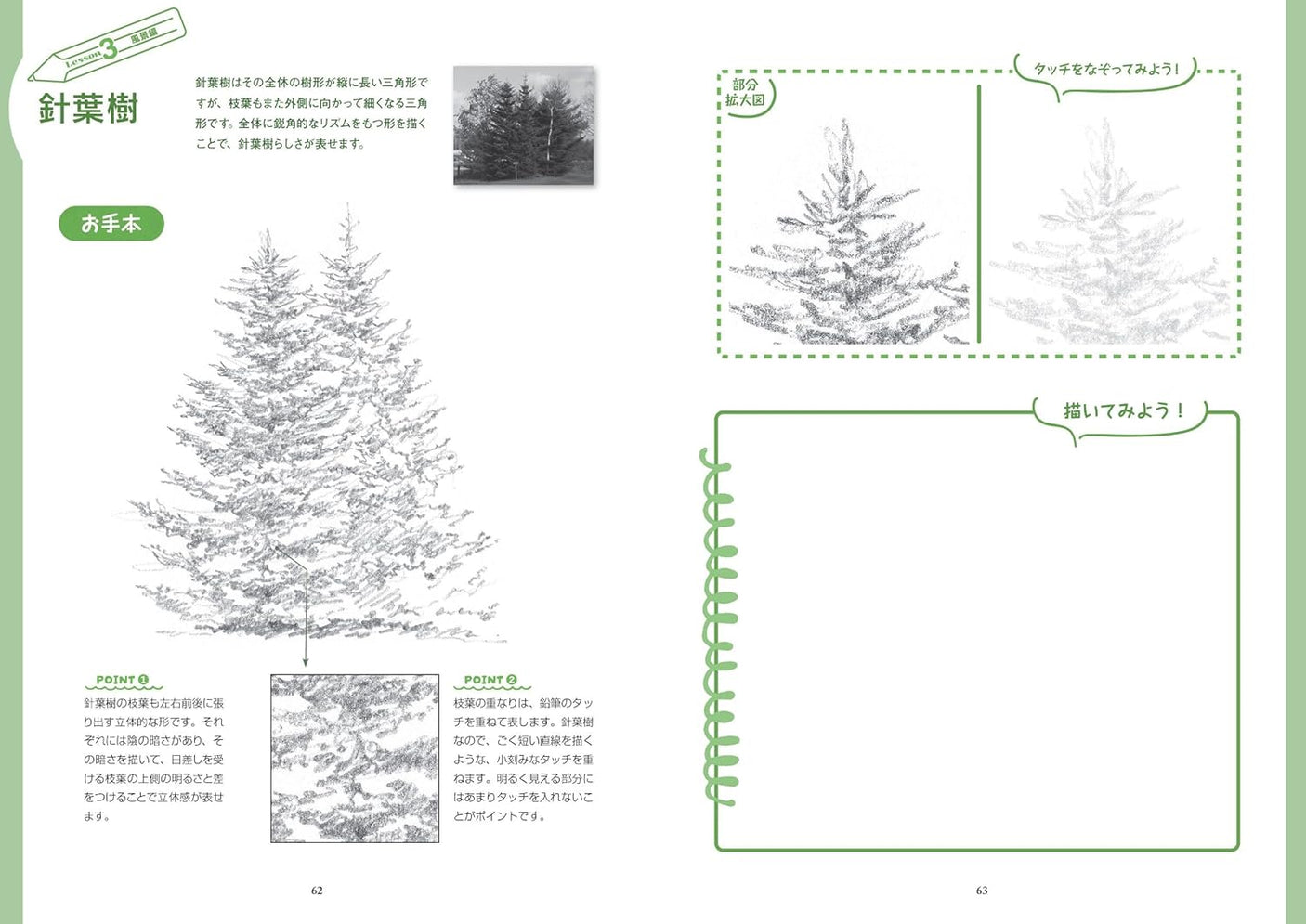 Lesson 3 風景編

針葉樹

針葉樹はその全体の樹形が縦に長い三角形ですが、枝葉もまた外側に向かって細くなる三角形です。全体に鋭角的なリズムをもつ形を描くことで、針葉樹らしさが表せます。

お手本

POINT ❶
針葉樹の枝葉も左右前後に張り出す立体的な形です。それぞれには陰の暗さがあり、その暗さを描いて、日差しを受ける枝葉の上側の明るさと差をつけることで立体感が表せます。

POINT ❷
枝葉の重なりは、鉛筆のタッチを重ねて表します。針葉樹なので、ごく短い直線を描くような、小刻みなタッチを重ねます。明るく見える部分にはあまりタッチを入れないことがポイントです。

62

部分拡大図

タッチをなぞってみよう！

描いてみよう！

63