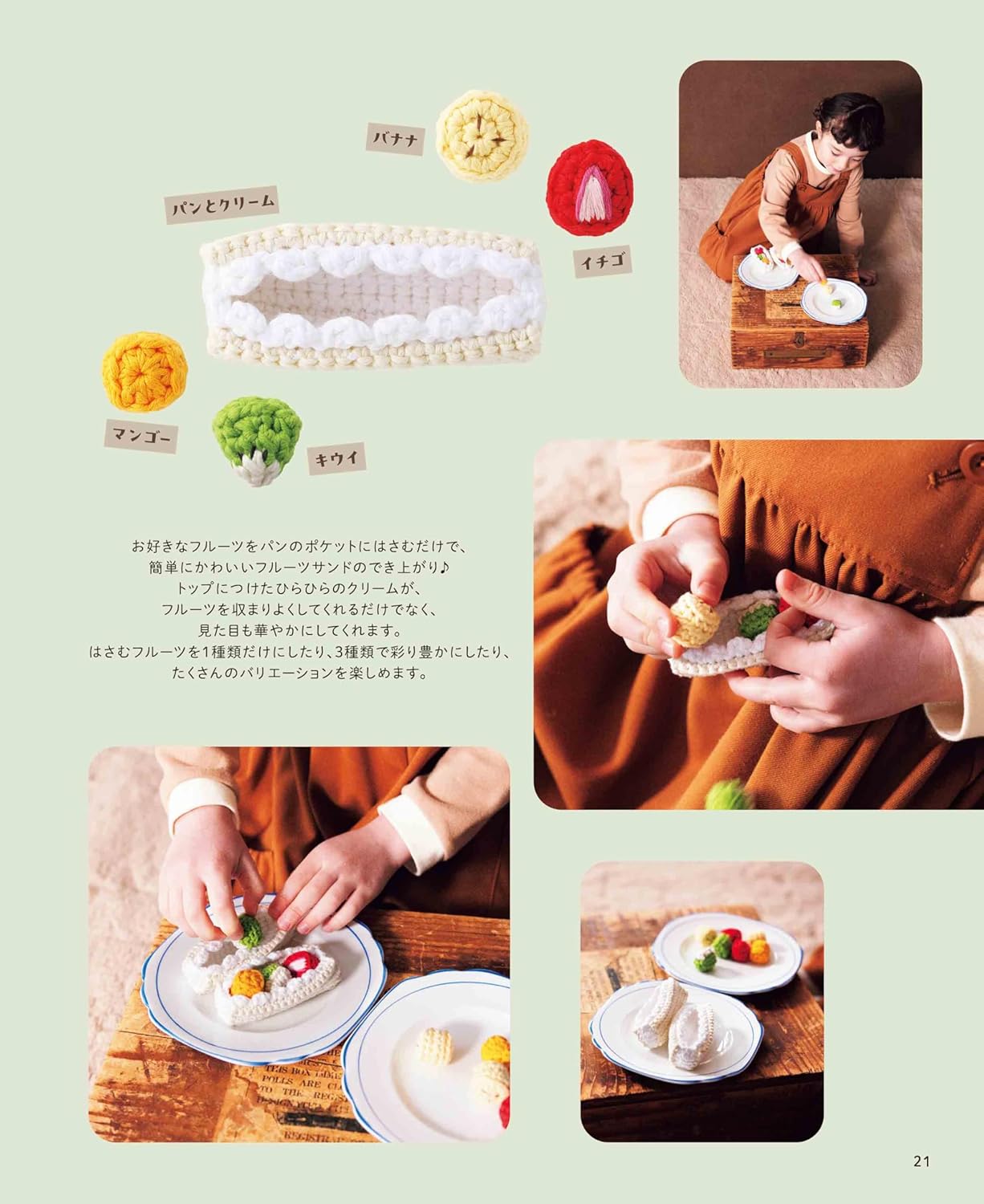 バナナ

パンとクリーム

イチゴ

マンゴー

キウイ

お好きなフルーツをパンのポケットにはさむだけで、
簡単にかわいいフルーツサンドのでき上がり♪
トップにつけたひらひらのクリームが、
フルーツを収まりよくしてくれるだけでなく、
見た目も華やかにしてくれます。
はさむフルーツを1種類だけにしたり、3種類で彩り豊かにしたり、
たくさんのバリエーションを楽しめます。

21