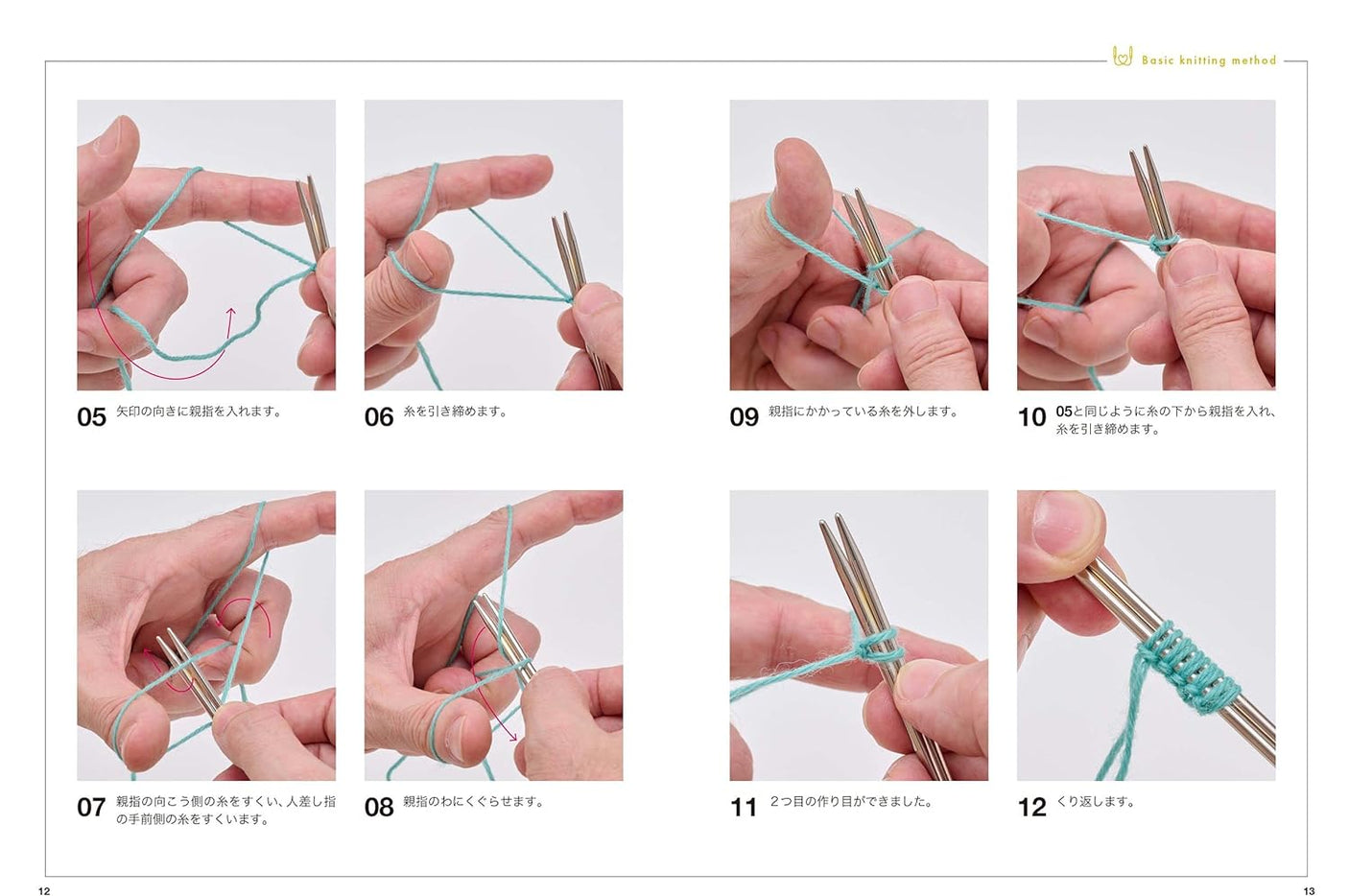 Basic knitting method

05 矢印の向きに親指を入れます。

06 糸を引き締めます。

07 親指の向こう側の糸をすくい、人差し指の手前側の糸をすくいます。

08 親指のわにくぐらせます。

09 親指にかかっている糸を外します。

10 05と同じように糸の下から親指を入れ、糸を引き締めます。

11 2つ目の作り目ができました。

12 くり返します。

12

13