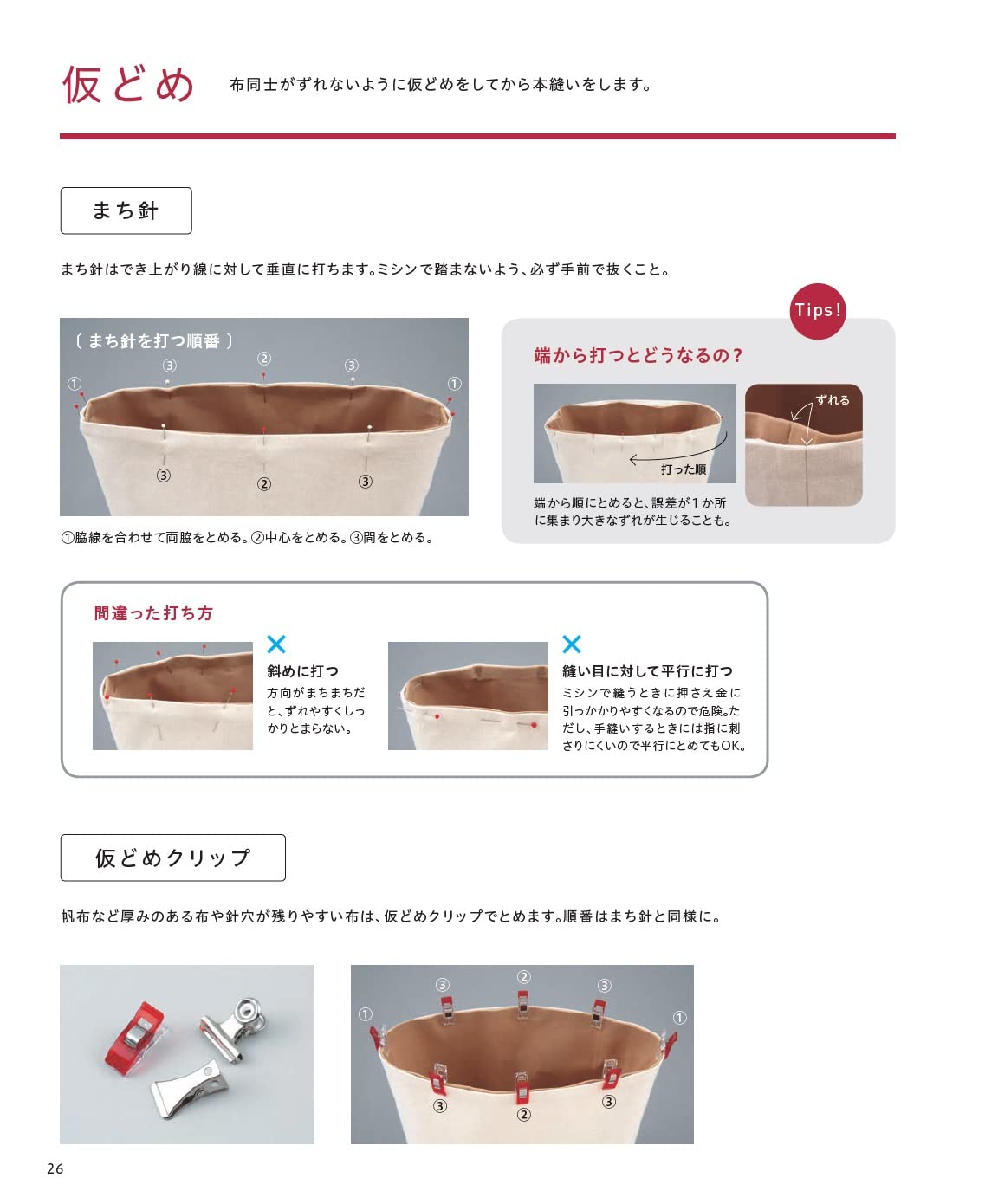 仮どめ

布同士がずれないように仮どめをしてから本縫いをします。

まち針

まち針はでき上がり線に対して垂直に打ちます。ミシンで踏まないよう、必ず手前で抜くこと。

〔 まち針を打つ順番 〕

① ③ ② ③ ①
③ ② ③

①脇線を合わせて両脇をとめる。②中心をとめる。③間をとめる。

Tips!

端から打つとどうなるの？

打った順

ずれる

端から順にとめると、誤差が1か所に集まり大きなずれが生じることも。

間違った打ち方

×
斜めに打つ
方向がまちまちだと、ずれやすくしっかりとまらない。

×
縫い目に対して平行に打つ
ミシンで縫うときに押さえ金に引っかかりやすくなるので危険。ただし、手縫いするときには指に刺さりにくいので平行にとめてもOK。

仮どめクリップ

帆布など厚みのある布や針穴が残りやすい布は、仮どめクリップでとめます。順番はまち針と同様に。

① ③ ② ③ ①
③ ② ③

26