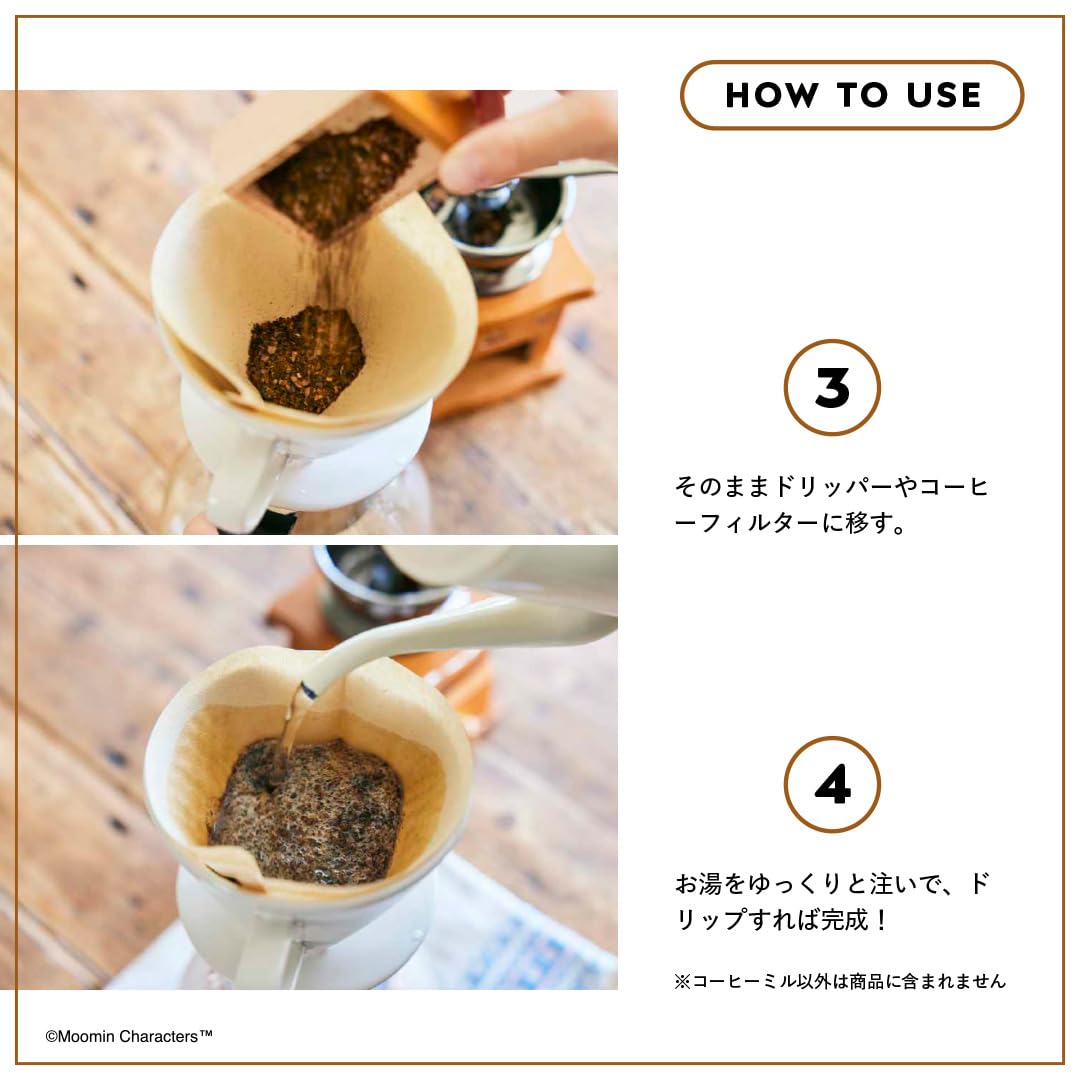 HOW TO USE

3

そのままドリッパーやコーヒーフィルターに移す。

4

お湯をゆっくりと注いで、ドリップすれば完成！

※コーヒーミル以外は商品に含まれません

©Moomin Characters™