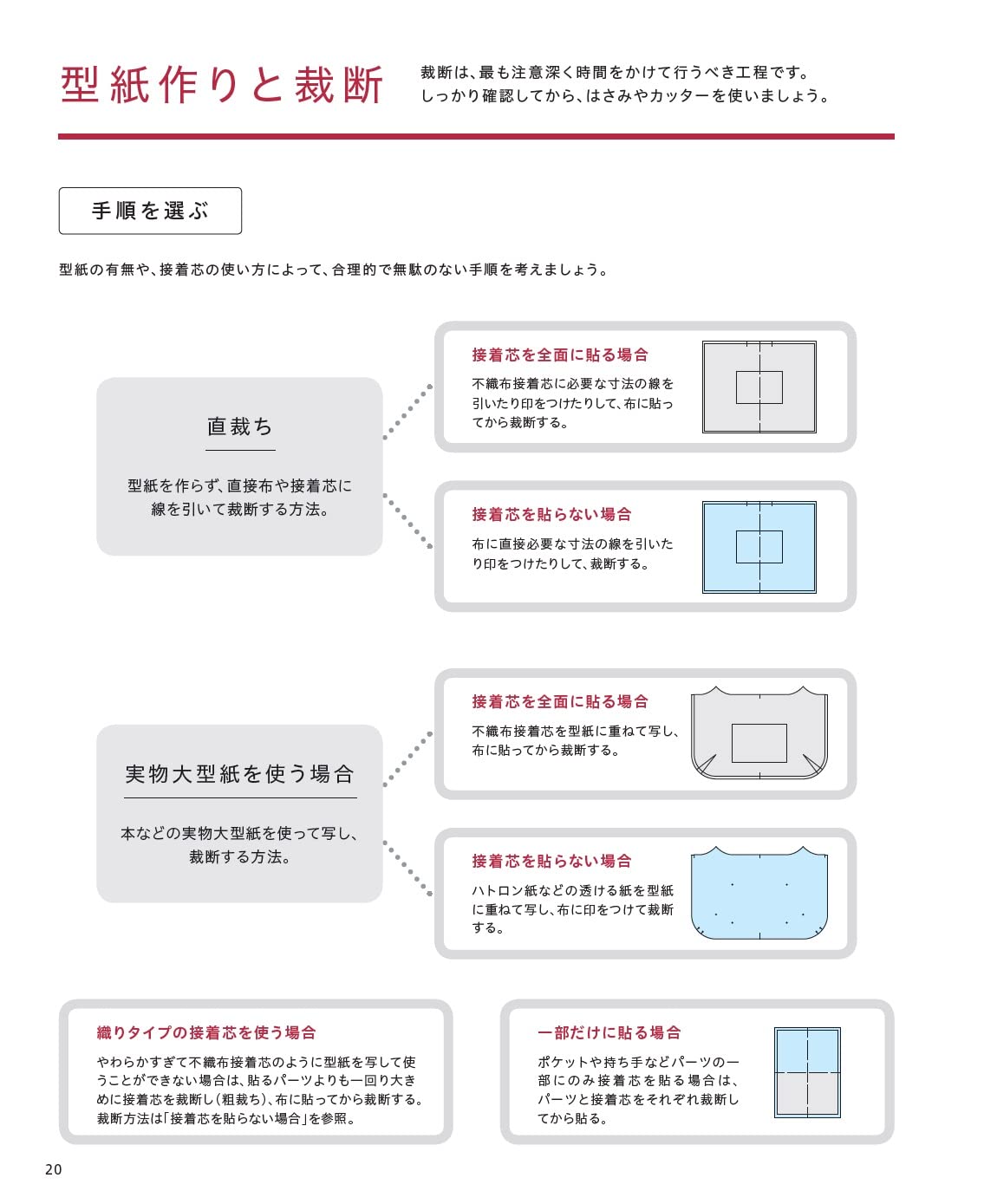 型紙作りと裁断

裁断は、最も注意深く時間をかけて行うべき工程です。しっかり確認してから、はさみやカッターを使いましょう。

手順を選ぶ

型紙の有無や、接着芯の使い方によって、合理的で無駄のない手順を考えましょう。

直裁ち

型紙を作らず、直接布や接着芯に線を引いて裁断する方法。

接着芯を全面に貼る場合

不織布接着芯に必要な寸法の線を引いたり印をつけたりして、布に貼ってから裁断する。

接着芯を貼らない場合

布に直接必要な寸法の線を引いたり印をつけたりして、裁断する。

実物大型紙を使う場合

本などの実物大型紙を使って写し、裁断する方法。

接着芯を全面に貼る場合

不織布接着芯を型紙に重ねて写し、布に貼ってから裁断する。

接着芯を貼らない場合

ハトロン紙などの透ける紙を型紙に重ねて写し、布に印をつけて裁断する。

織りタイプの接着芯を使う場合

やわらかすぎて不織布接着芯のように型紙を写して使うことができない場合は、貼るパーツよりも一回り大きめに接着芯を裁断し（粗裁ち）、布に貼ってから裁断する。裁断方法は「接着芯を貼らない場合」を参照。

一部だけに貼る場合

ポケットや持ち手などパーツの一部にのみ接着芯を貼る場合は、パーツと接着芯をそれぞれ裁断してから貼る。

20