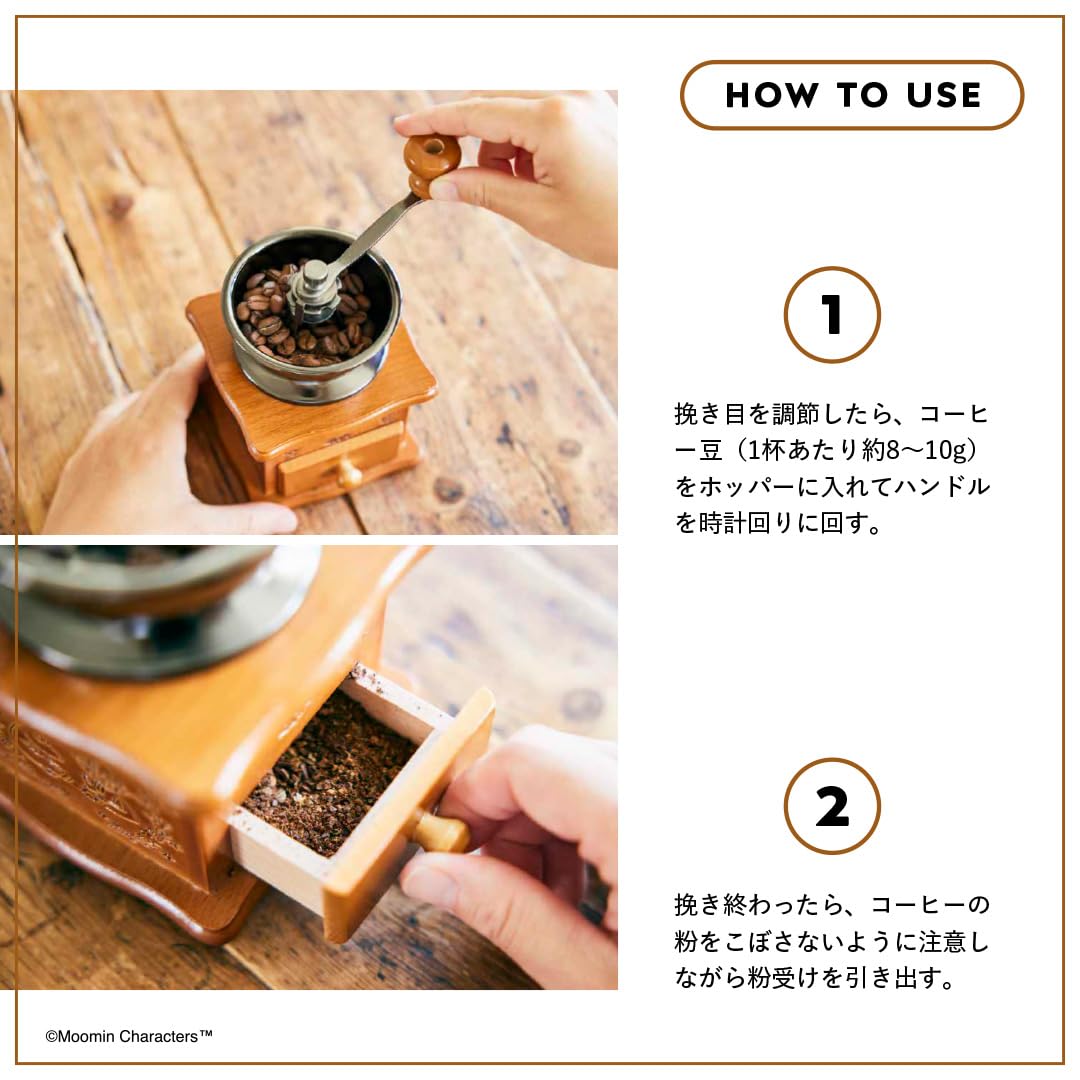 HOW TO USE

1

挽き目を調節したら、コーヒー豆（1杯あたり約8〜10g）をホッパーに入れてハンドルを時計回りに回す。

2

挽き終わったら、コーヒーの粉をこぼさないように注意しながら粉受けを引き出す。

©Moomin Characters™