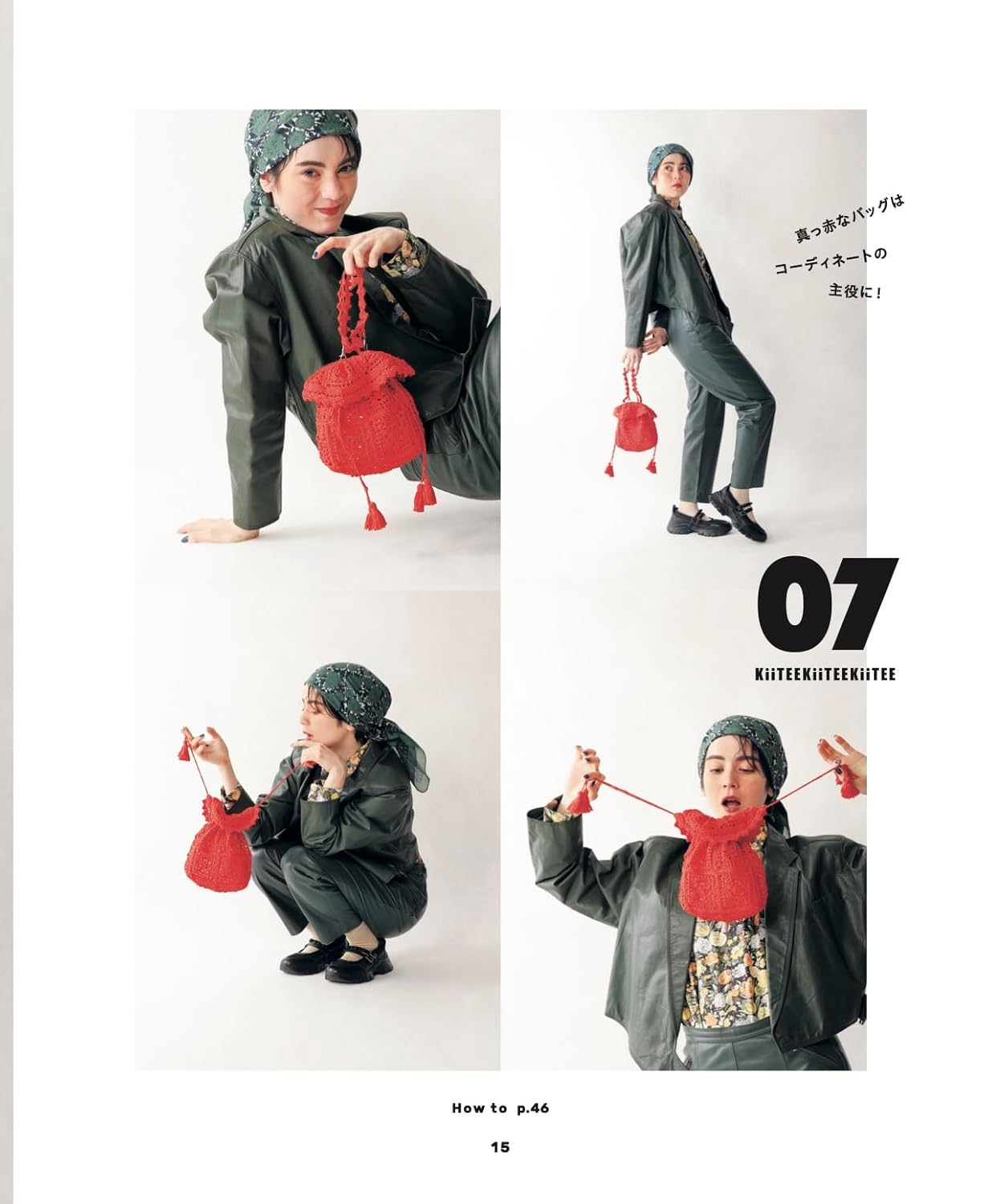 真っ赤なバッグは
コーディネートの
主役に！

07
KiiTEEKiiTEEKiiTEE

How to p.46

15