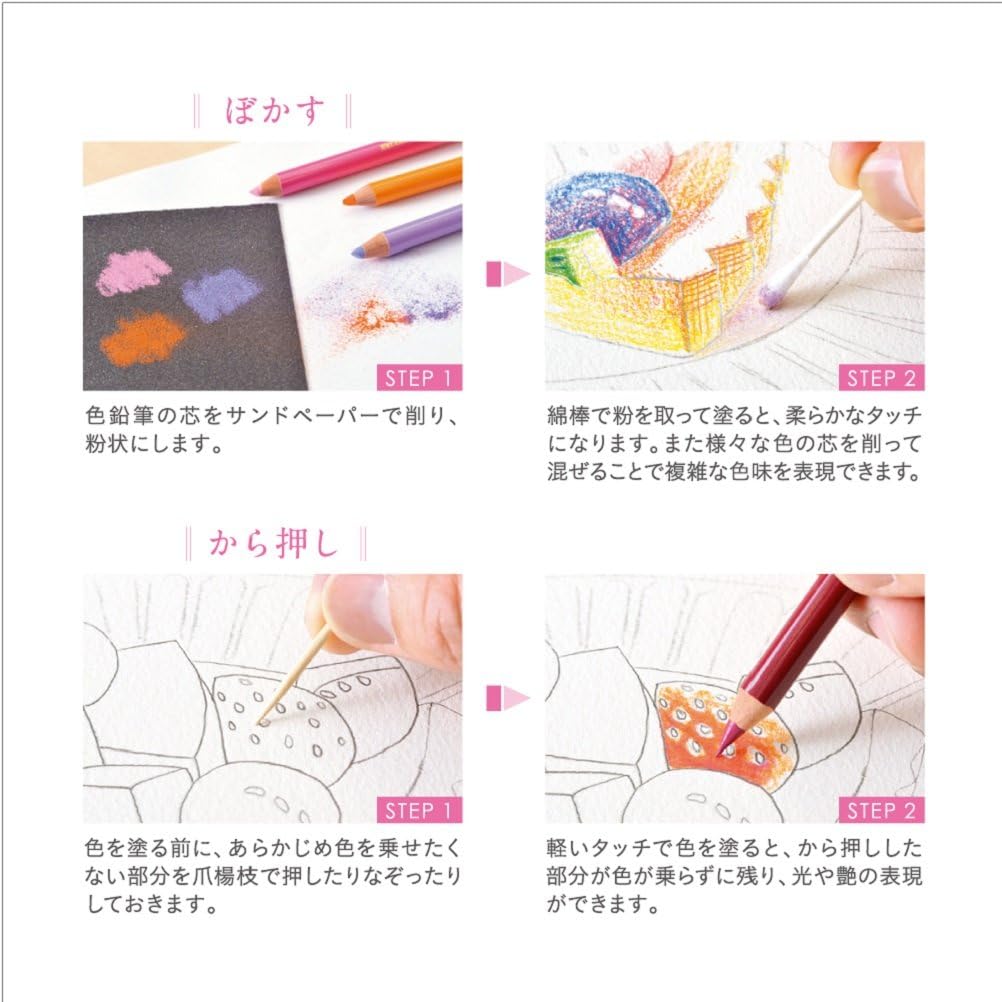 ぼかす

STEP 1

色鉛筆の芯をサンドペーパーで削り、粉状にします。

STEP 2

綿棒で粉を取って塗ると、柔らかなタッチになります。また様々な色の芯を削って混ぜることで複雑な色味を表現できます。

から押し

STEP 1

色を塗る前に、あらかじめ色を乗せたくない部分を爪楊枝で押したりなぞったりしておきます。

STEP 2

軽いタッチで色を塗ると、から押しした部分が色が乗らずに残り、光や艶の表現ができます。