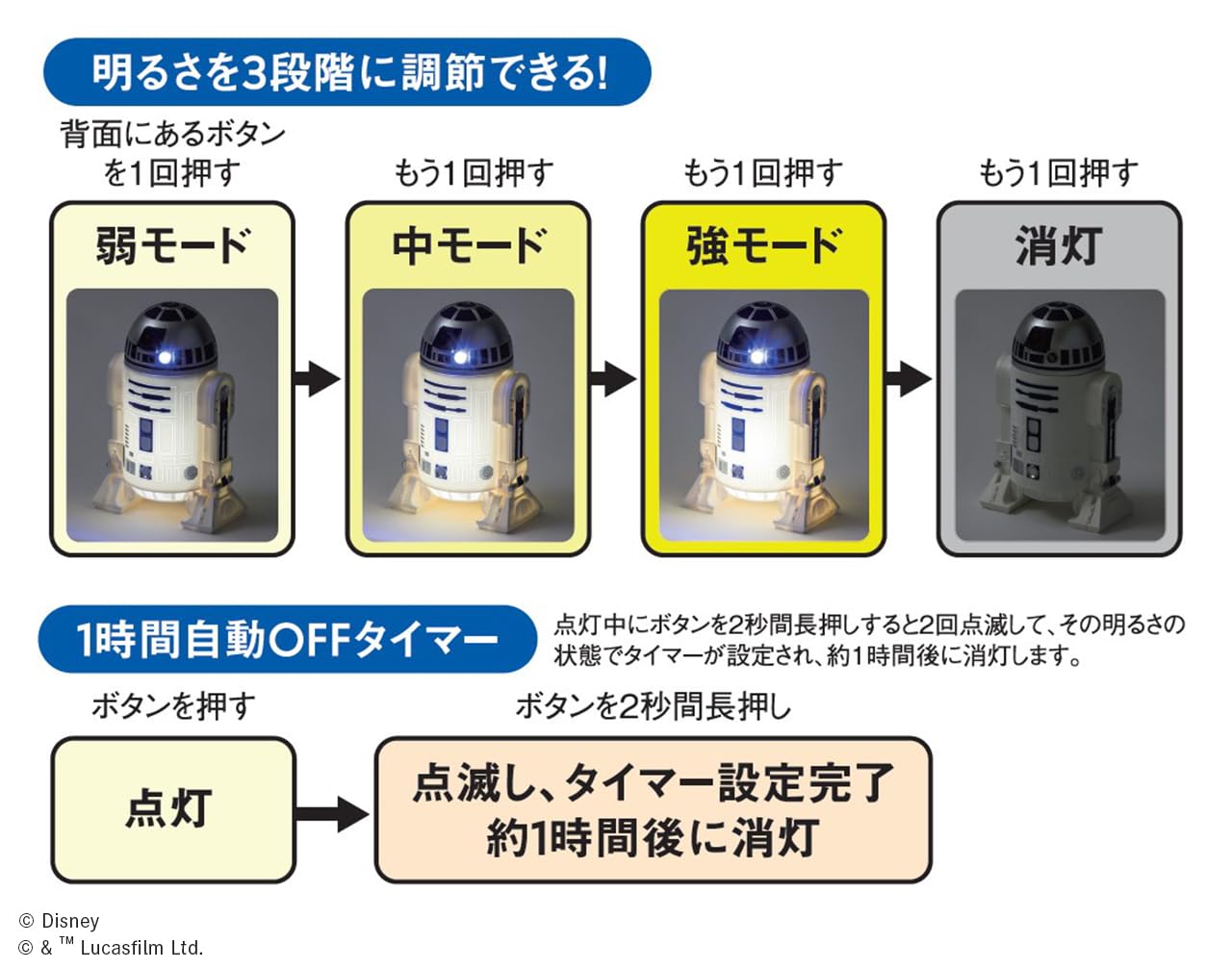 明るさを3段階に調節できる!

背面にあるボタンを1回押す

弱モード

もう1回押す

中モード

もう1回押す

強モード

もう1回押す

消灯

1時間自動OFFタイマー

点灯中にボタンを2秒間長押しすると2回点滅して、その明るさの状態でタイマーが設定され、約1時間後に消灯します。

ボタンを押す

点灯

ボタンを2秒間長押し

点滅し、タイマー設定完了
約1時間後に消灯

© Disney
© & ™ Lucasfilm Ltd.