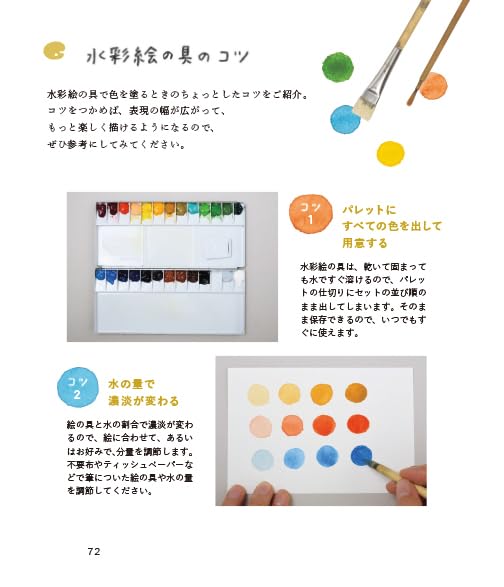 水彩絵の具のコツ

水彩絵の具で色を塗るときのちょっとしたコツをご紹介。コツをつかめば、表現の幅が広がって、もっと楽しく描けるようになるので、ぜひ参考にしてみてください。

コツ 1

パレットにすべての色を出して用意する

水彩絵の具は、乾いて固まっても水ですぐ溶けるので、パレットの仕切りにセットの並び順のまま出してしまいます。そのまま保存できるので、いつでもすぐに使えます。

コツ 2

水の量で濃淡が変わる

絵の具と水の割合で濃淡が変わるので、絵に合わせて、あるいはお好みで、分量を調節します。不要布やティッシュペーパーなどで筆についた絵の具や水の量を調節してください。

72